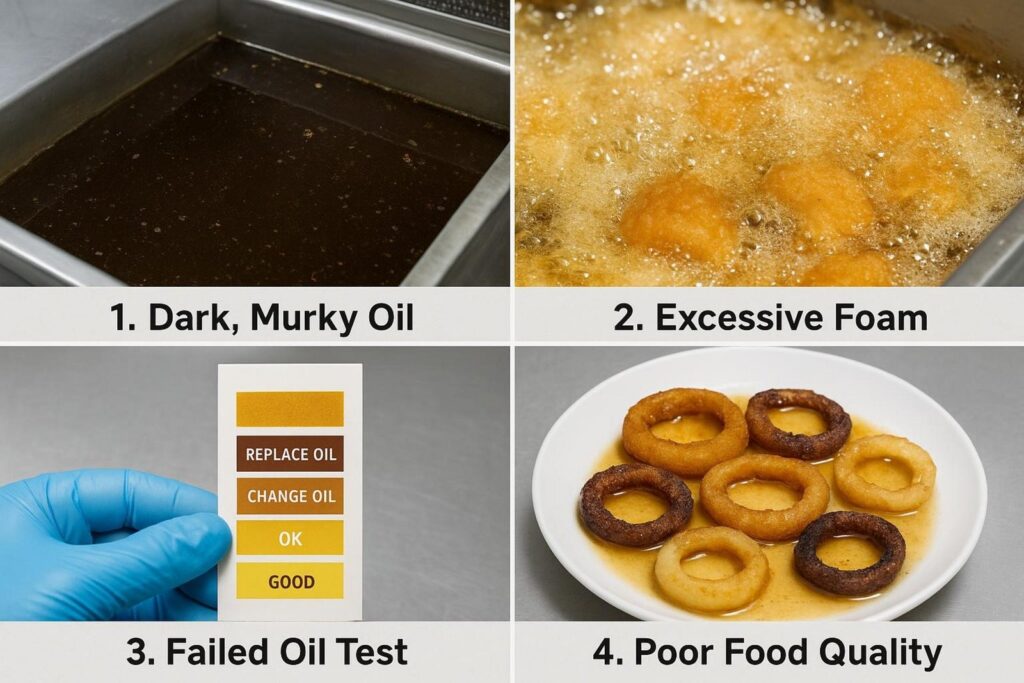 1. Dark, Murky Oil

2. Excessive Foam

REPLACE OIL
CHANGE OIL
OK
GOOD

3. Failed Oil Test

4. Poor Food Quality